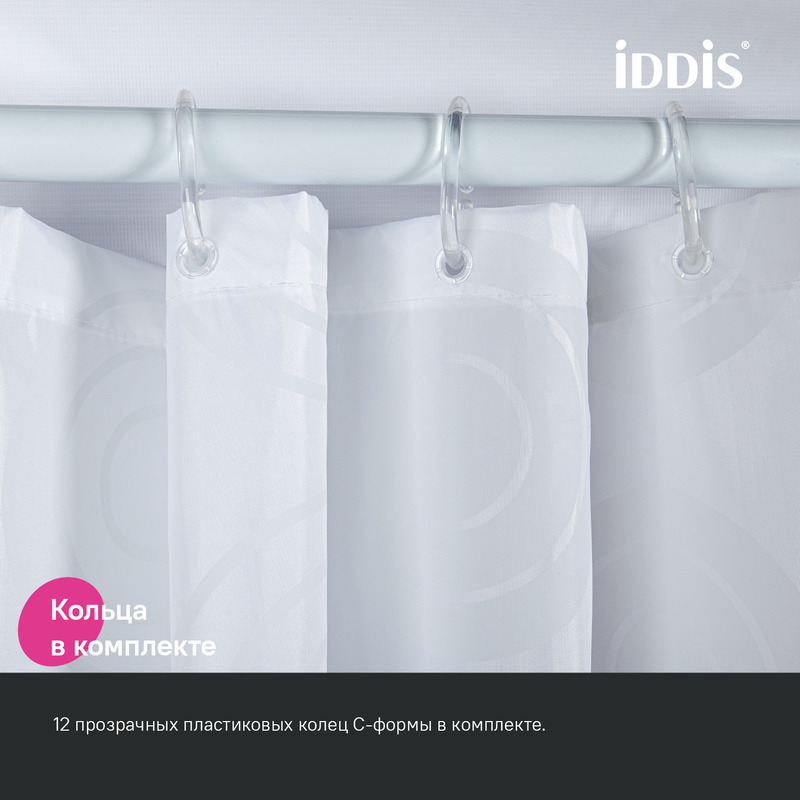 iDDiS®

Кольца в комплекте

12 прозрачных пластиковых колец С-формы в комплекте.