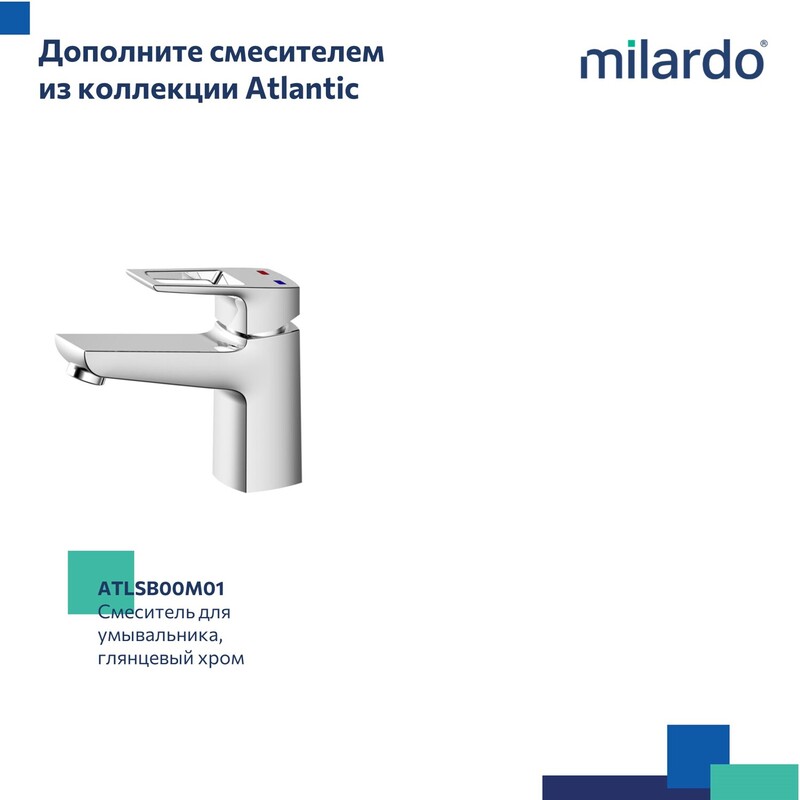 Дополните смесителем из коллекции Atlantic

milardo®

ATLSB00M01
Смеситель для умывальника, глянцевый хром