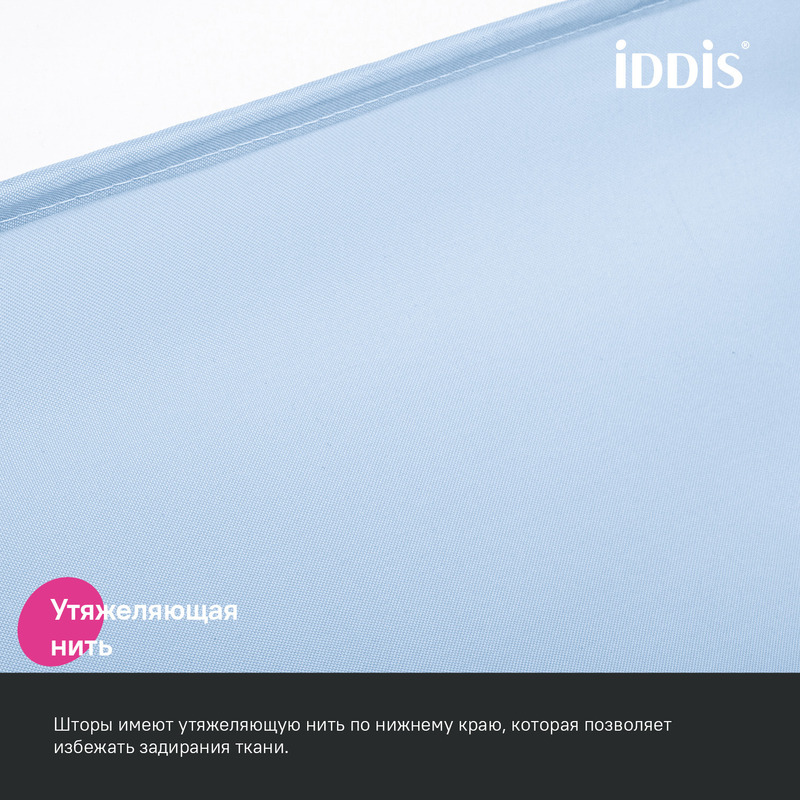 iDDiS®

Утяжеляющая нить

Шторы имеют утяжеляющую нить по нижнему краю, которая позволяет избежать задирания ткани.