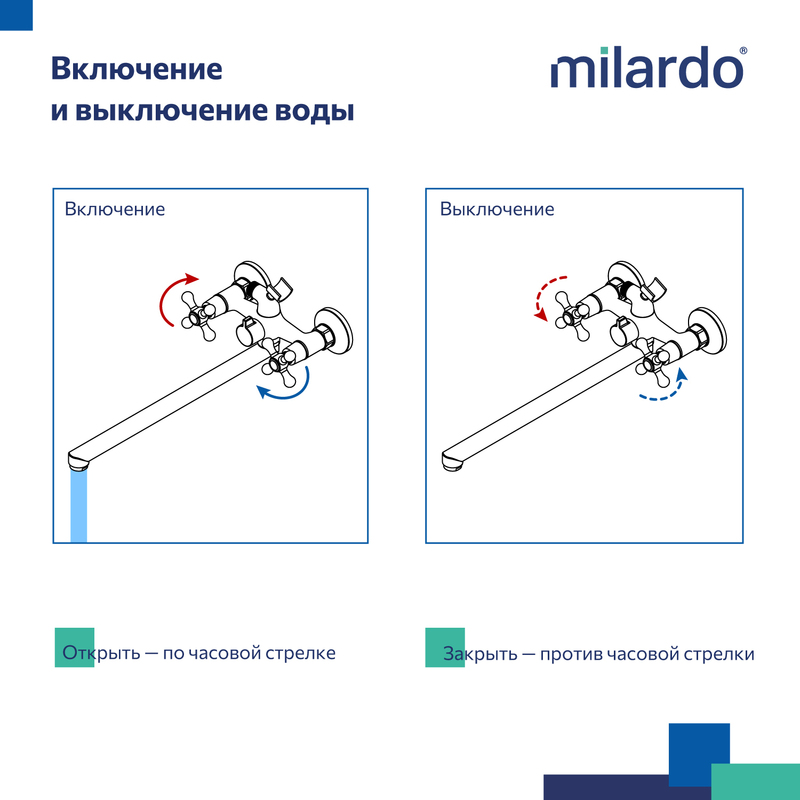 Включение и выключение воды

milardo®

Включение

Выключение

Открыть — по часовой стрелке

Закрыть — против часовой стрелки