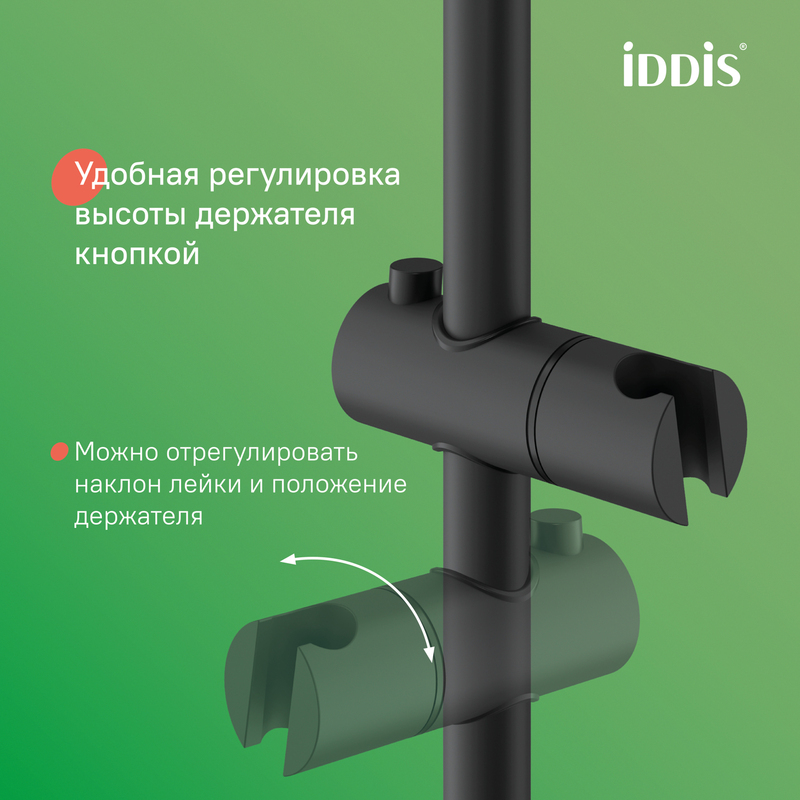 iDDiS®

Удобная регулировка высоты держателя кнопкой

Можно отрегулировать наклон лейки и положение держателя