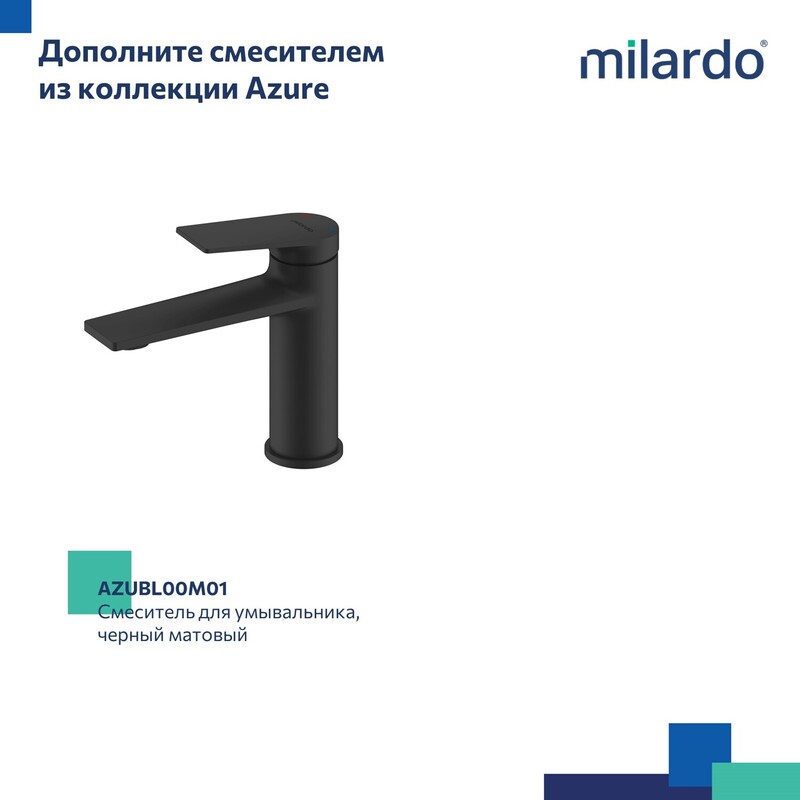 Дополните смесителем из коллекции Azure

milardo®

AZUBL00M01
Смеситель для умывальника, черный матовый