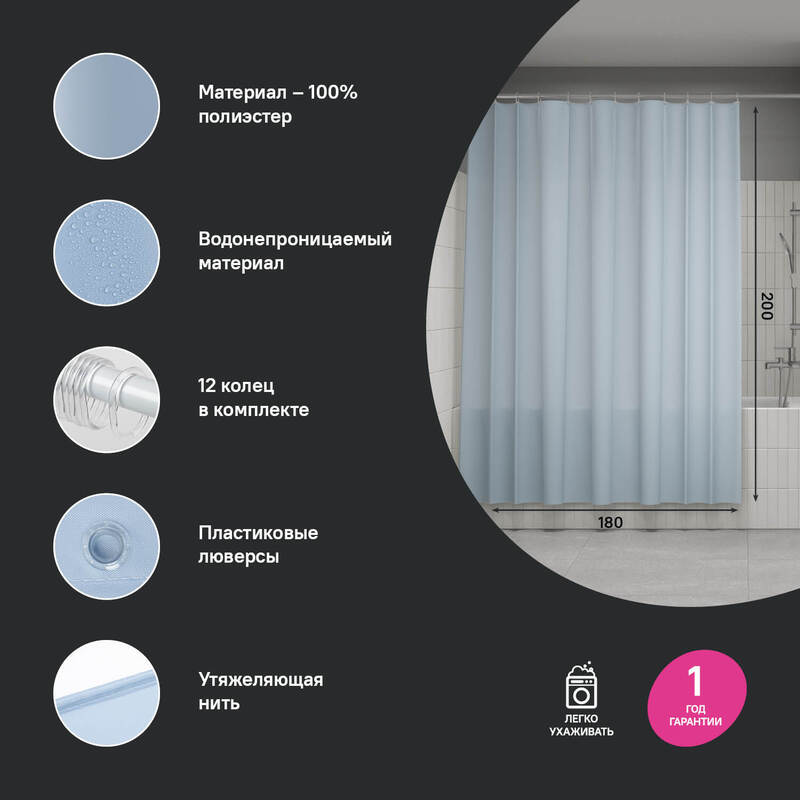 Материал – 100% полиэстер

Водонепроницаемый материал

12 колец в комплекте

Пластиковые люверсы

Утяжеляющая нить

200

180

ЛЕГКО УХАЖИВАТЬ

1 ГОД ГАРАНТИИ