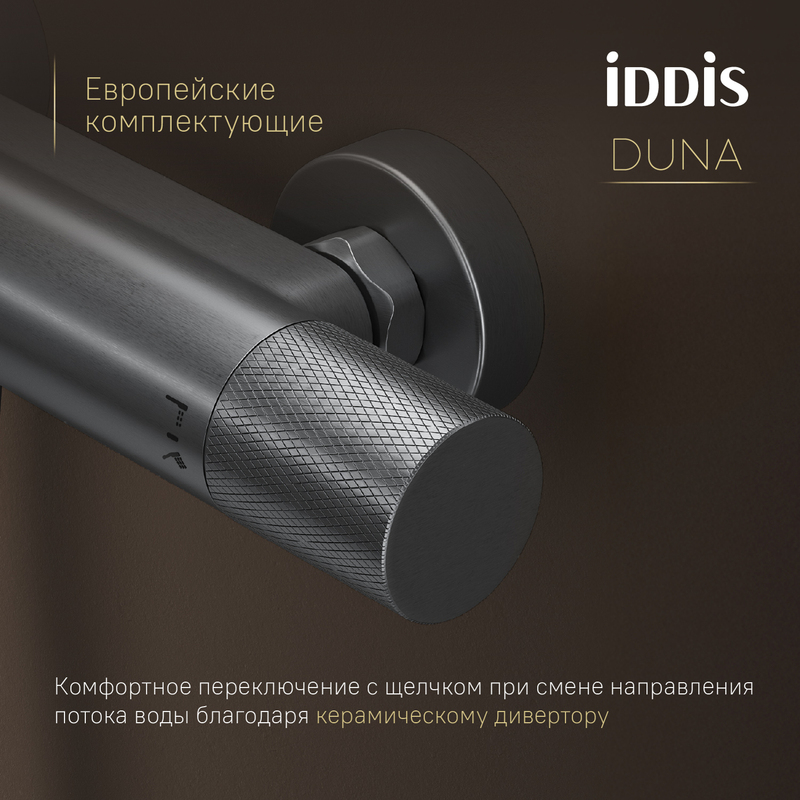 Европейские комплектующие

iDDiS
DUNA

Комфортное переключение с щелчком при смене направления потока воды благодаря керамическому дивертору