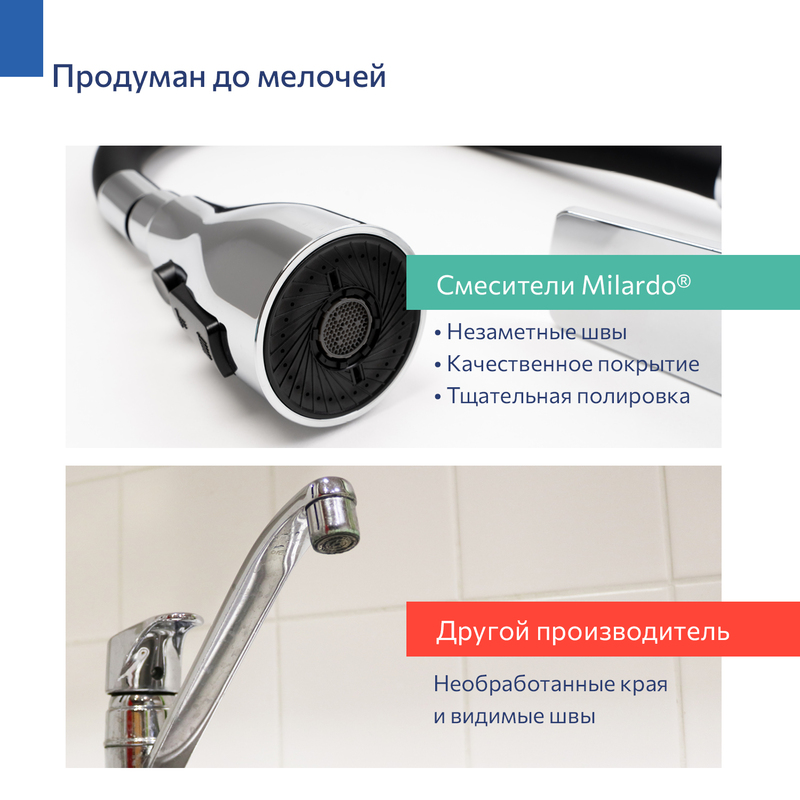 Продуман до мелочей

Смесители Milardo®

• Незаметные швы
• Качественное покрытие
• Тщательная полировка

Другой производитель

Необработанные края и видимые швы