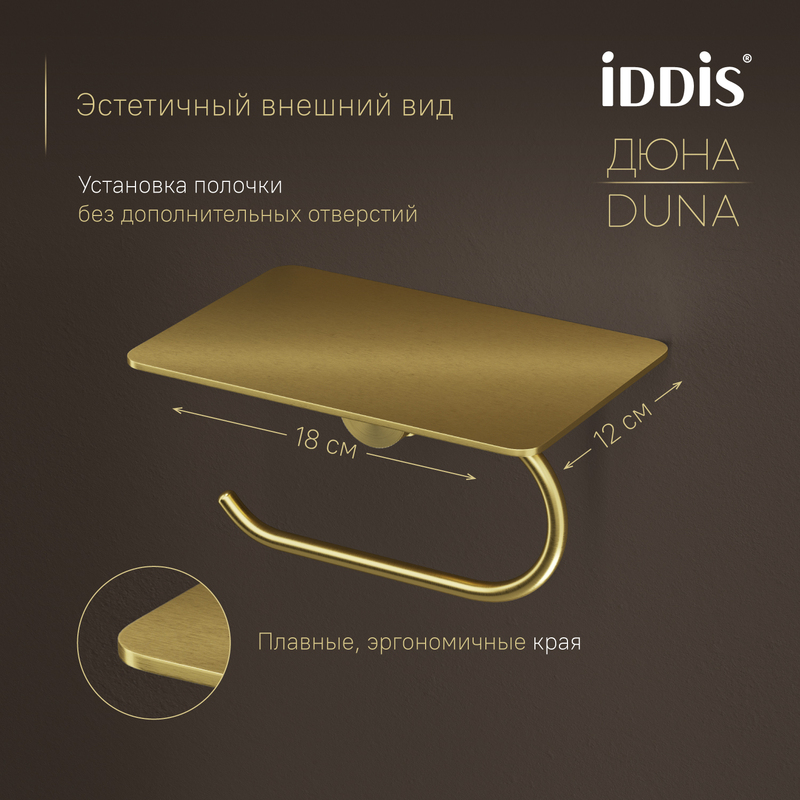 Эстетичный внешний вид

iDDiS®

ДЮНА
DUNA

Установка полочки
без дополнительных отверстий

18 см

12 см

Плавные, эргономичные края