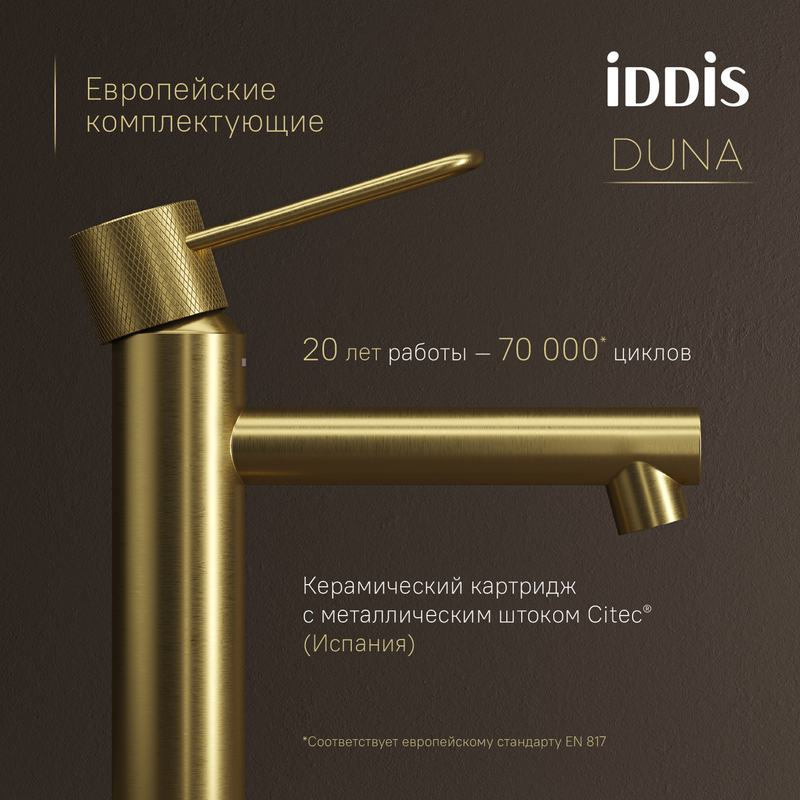 Европейские комплектующие

iDDiS
DUNA

20 лет работы – 70 000* циклов

Керамический картридж с металлическим штоком Citec® (Испания)

*Соответствует европейскому стандарту EN 817