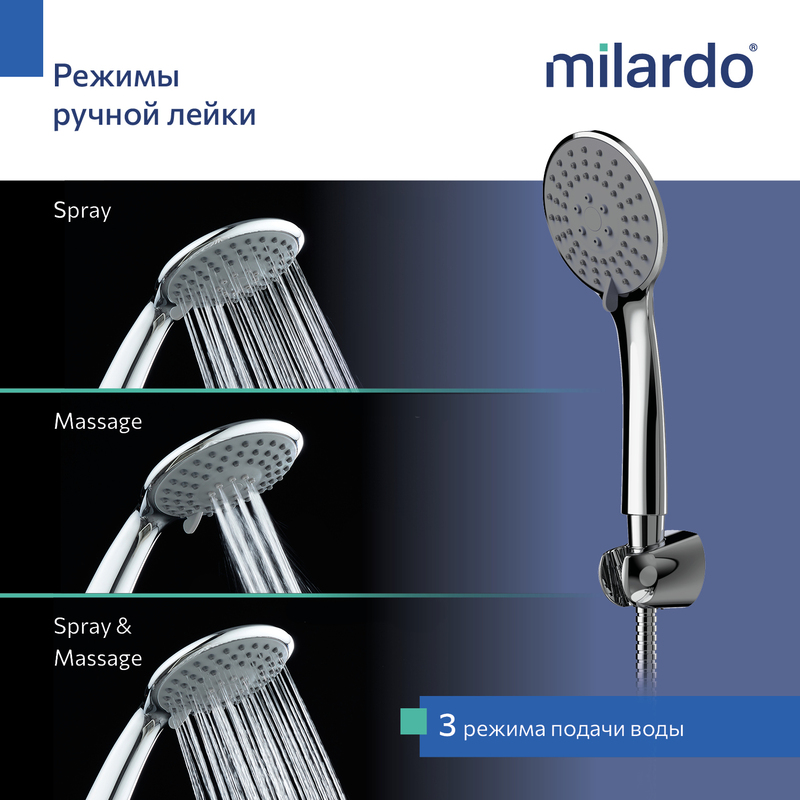 Режимы ручной лейки

milardo®

Spray

Massage

Spray & Massage

3 режима подачи воды