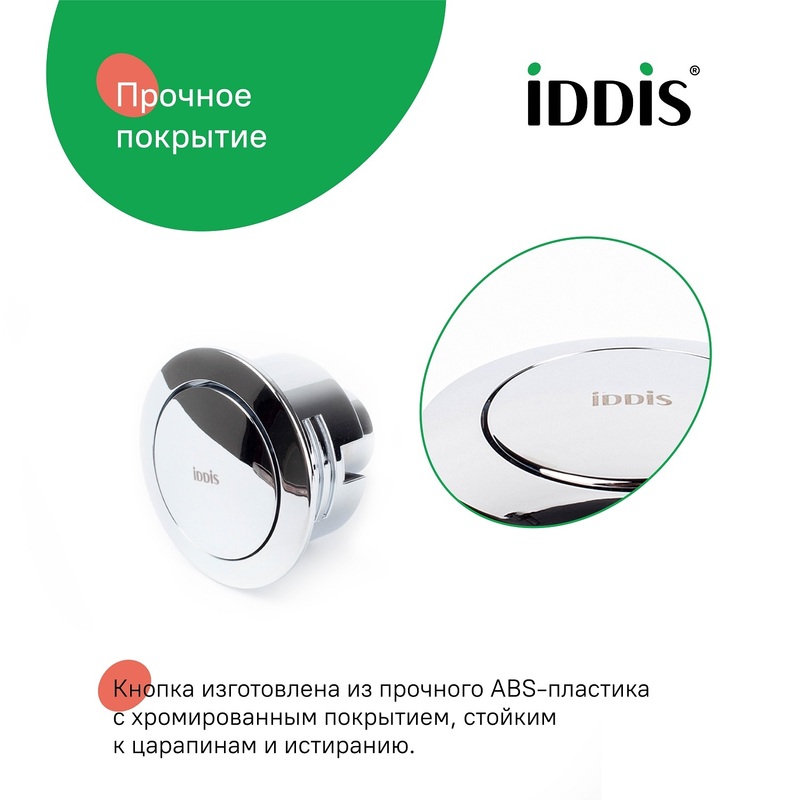 Прочное покрытие

iDDiS®

iDDiS

iDDiS

Кнопка изготовлена из прочного ABS-пластика с хромированным покрытием, стойким к царапинам и истиранию.