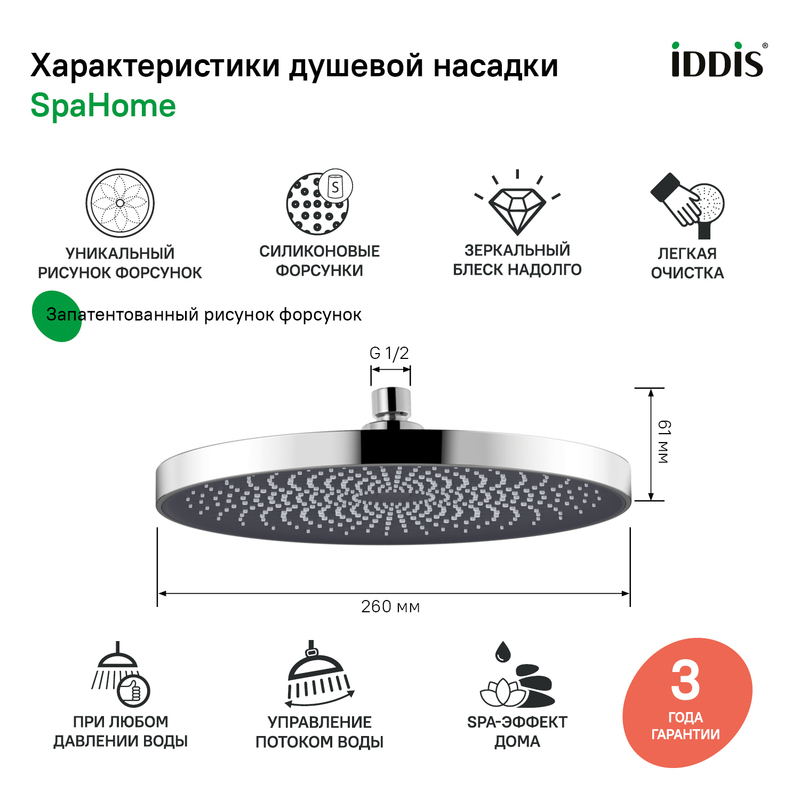 Характеристики душевой насадки
SpaHome

IDDIS®

УНИКАЛЬНЫЙ РИСУНОК ФОРСУНОК

S

СИЛИКОНОВЫЕ ФОРСУНКИ

ЗЕРКАЛЬНЫЙ БЛЕСК НАДОЛГО

ЛЕГКАЯ ОЧИСТКА

Запатентованный рисунок форсунок

G 1/2

61 мм

260 мм

ПРИ ЛЮБОМ ДАВЛЕНИИ ВОДЫ

УПРАВЛЕНИЕ ПОТОКОМ ВОДЫ

SPA-ЭФФЕКТ ДОМА

3
ГОДА ГАРАНТИИ