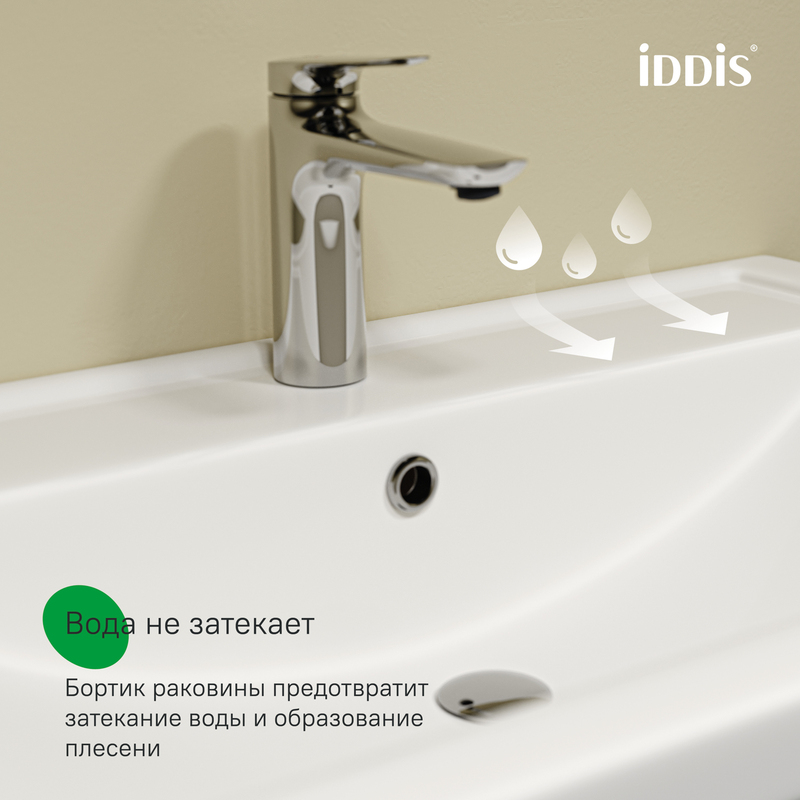 iDDiS®

Вода не затекает

Бортик раковины предотвратит затекание воды и образование плесени