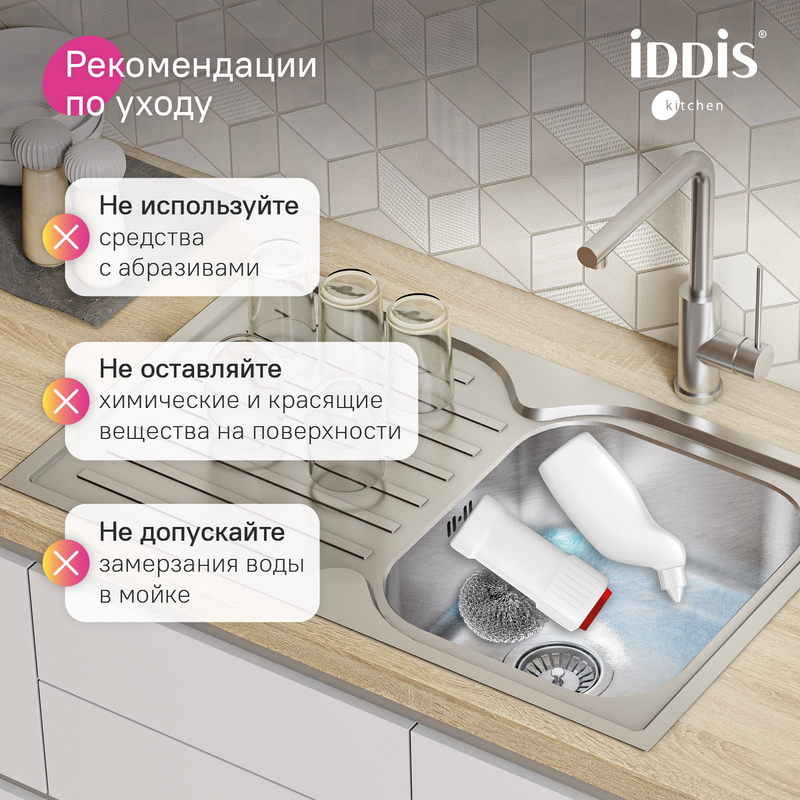 Рекомендации по уходу

iDDiS®
kitchen

Не используйте средства с абразивами

Не оставляйте химические и красящие вещества на поверхности

Не допускайте замерзания воды в мойке