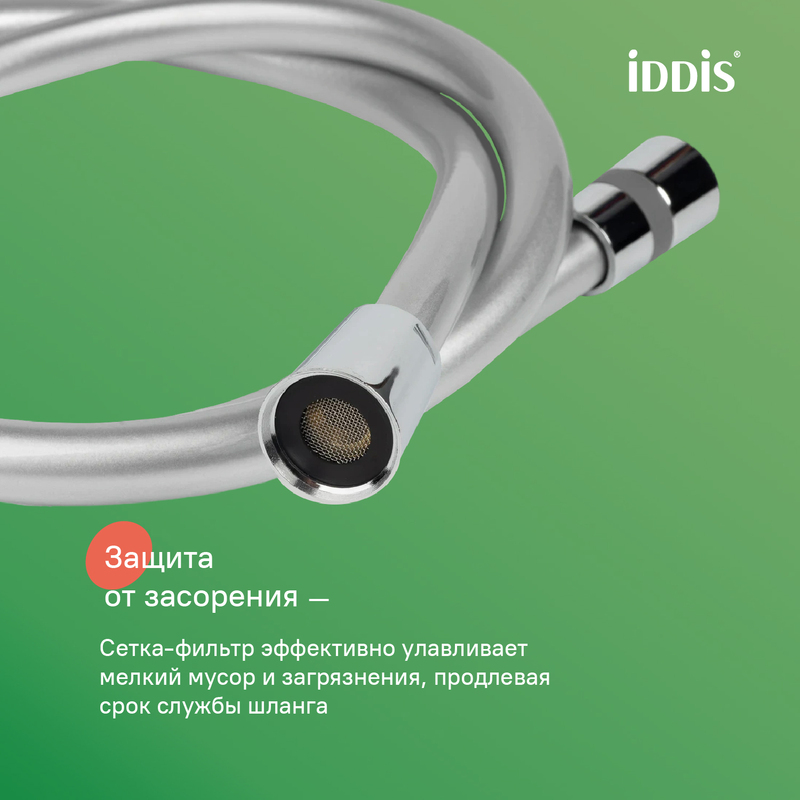 iDDiS®

Защита
от засорения —

Сетка-фильтр эффективно улавливает мелкий мусор и загрязнения, продлевая срок службы шланга