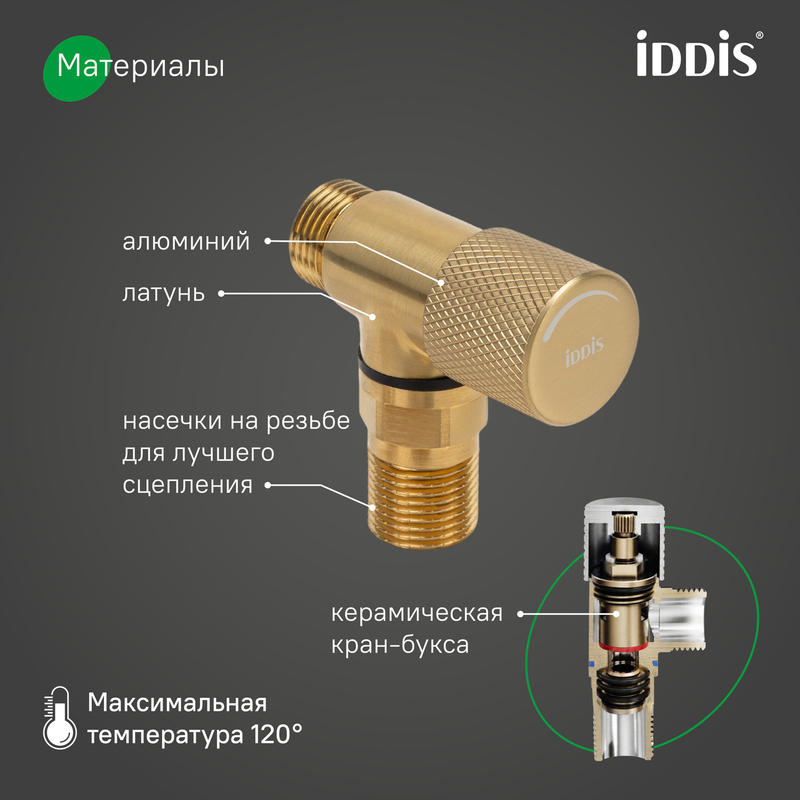 Материалы

iDDiS®

алюминий

латунь

iDDiS

насечки на резьбе для лучшего сцепления

керамическая кран-букса

Максимальная температура 120°