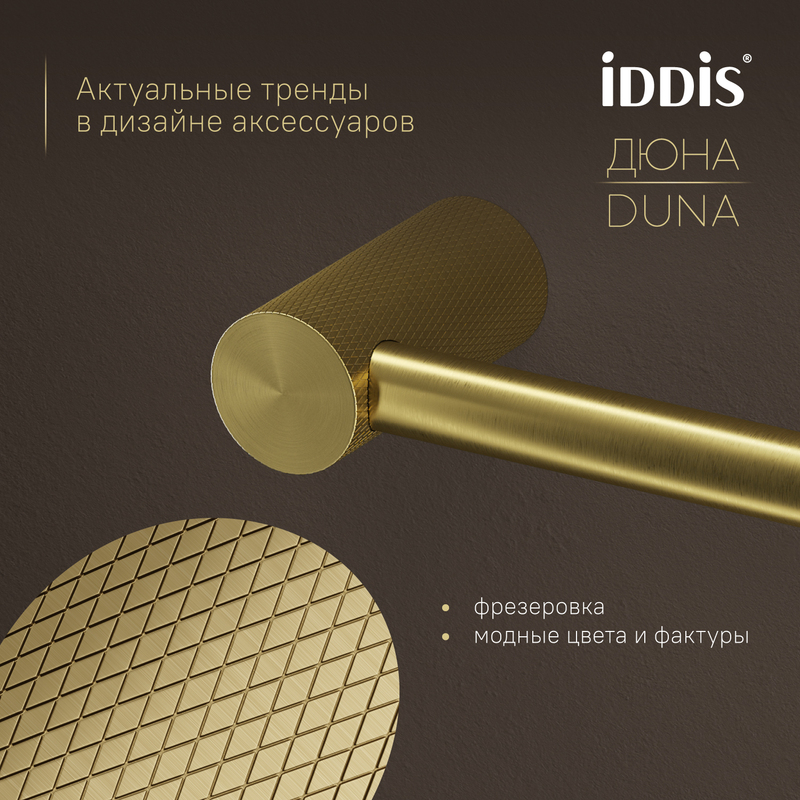 Актуальные тренды в дизайне аксессуаров

iDDiS®

ДЮНА

DUNA

• фрезеровка
• модные цвета и фактуры