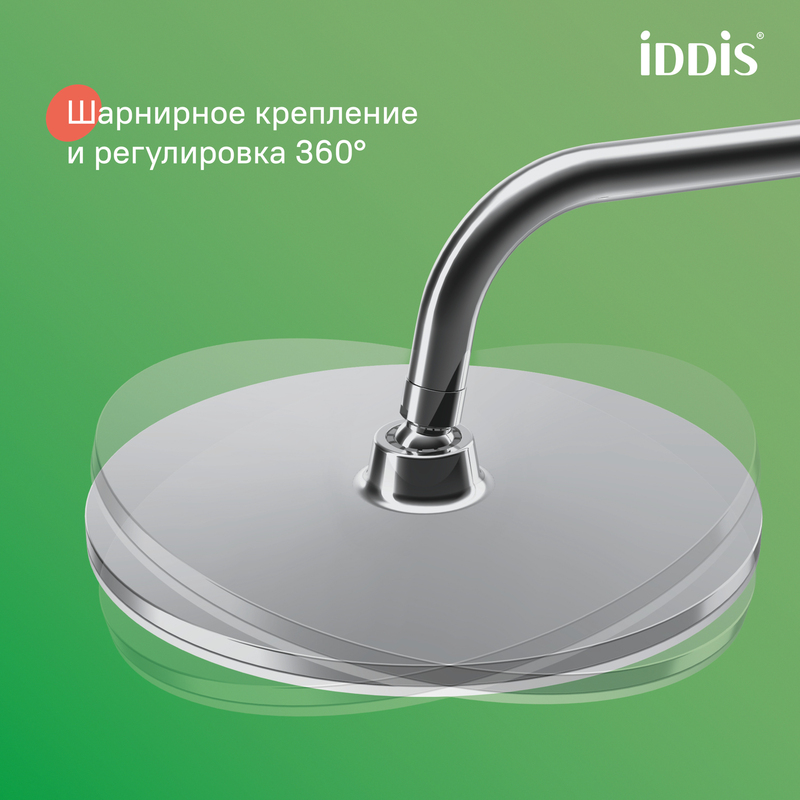 iDDiS®

Шарнирное крепление и регулировка 360°