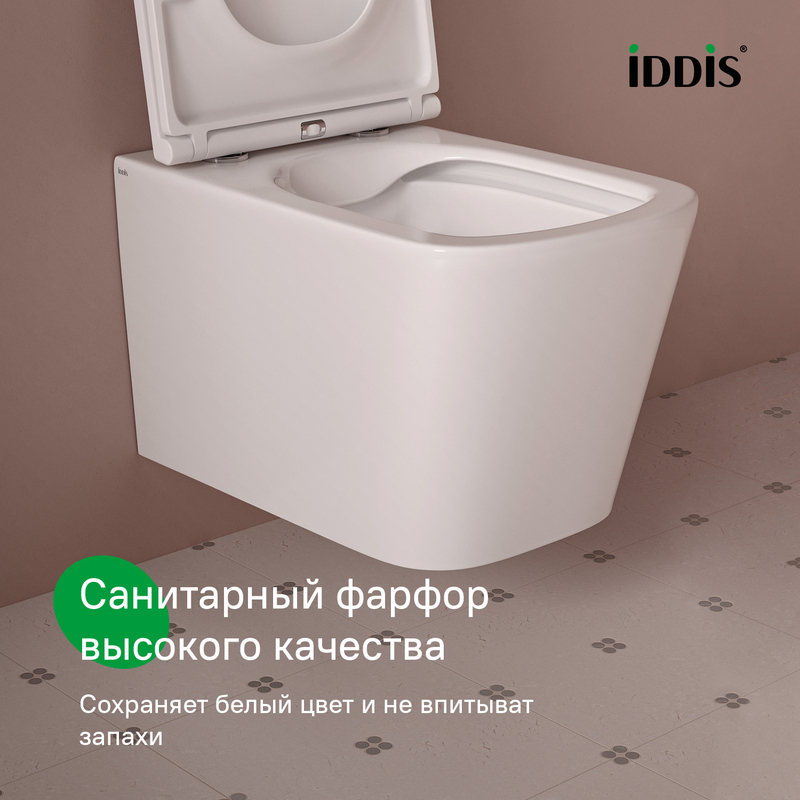 iDDiS®

iddis

Санитарный фарфор высокого качества

Сохраняет белый цвет и не впитыват запахи