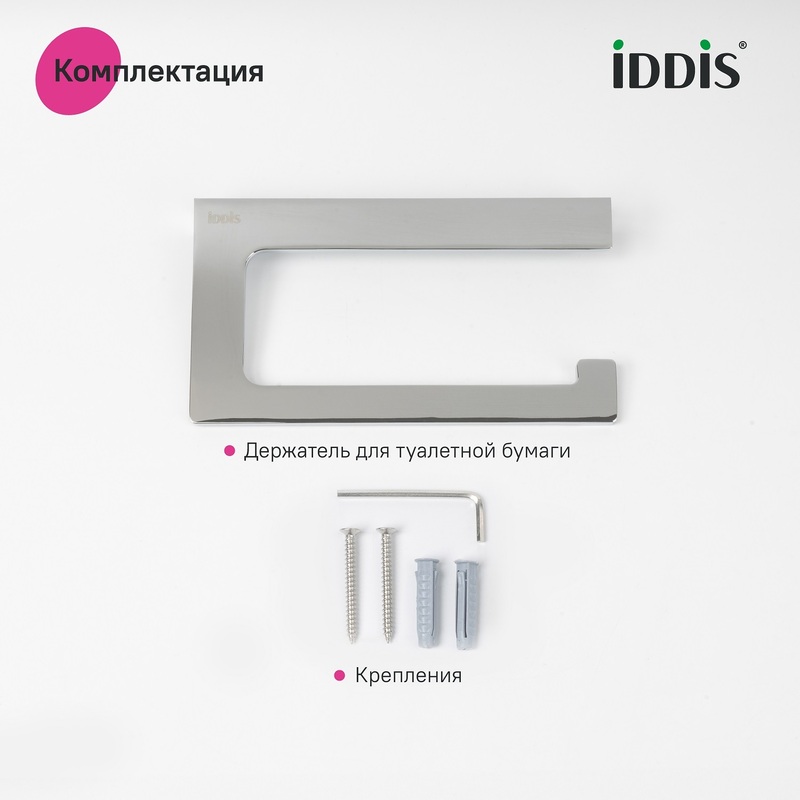 Комплектация

iDDiS®

iddis

Держатель для туалетной бумаги

Крепления