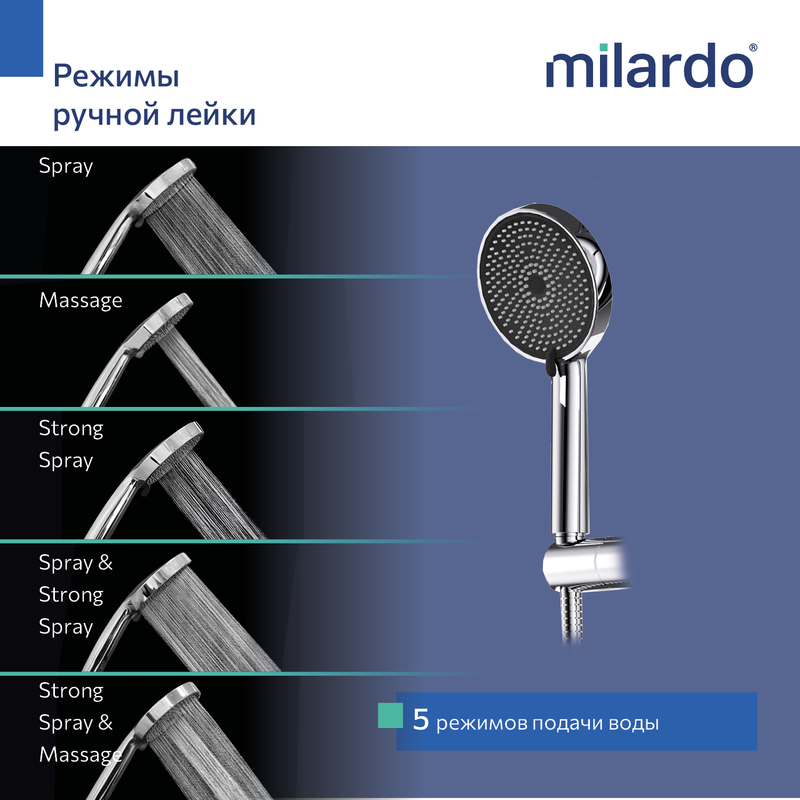 Режимы ручной лейки

milardo®

Spray

Massage

Strong Spray

Spray & Strong Spray

Strong Spray & Massage

5 режимов подачи воды