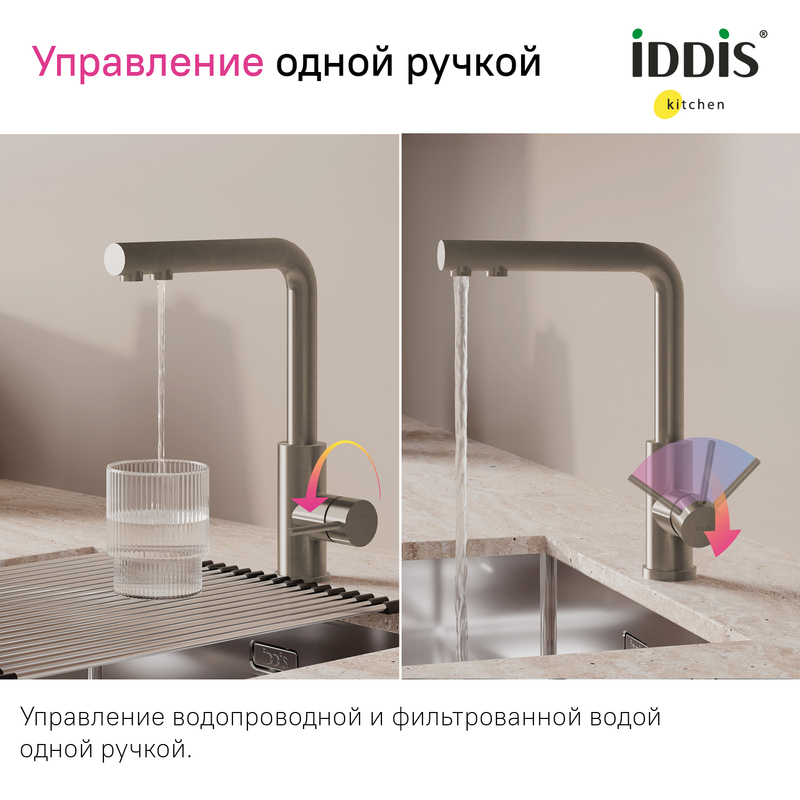 Управление одной ручкой

iDDiS®
kitchen

iddis

Управление водопроводной и фильтрованной водой одной ручкой.