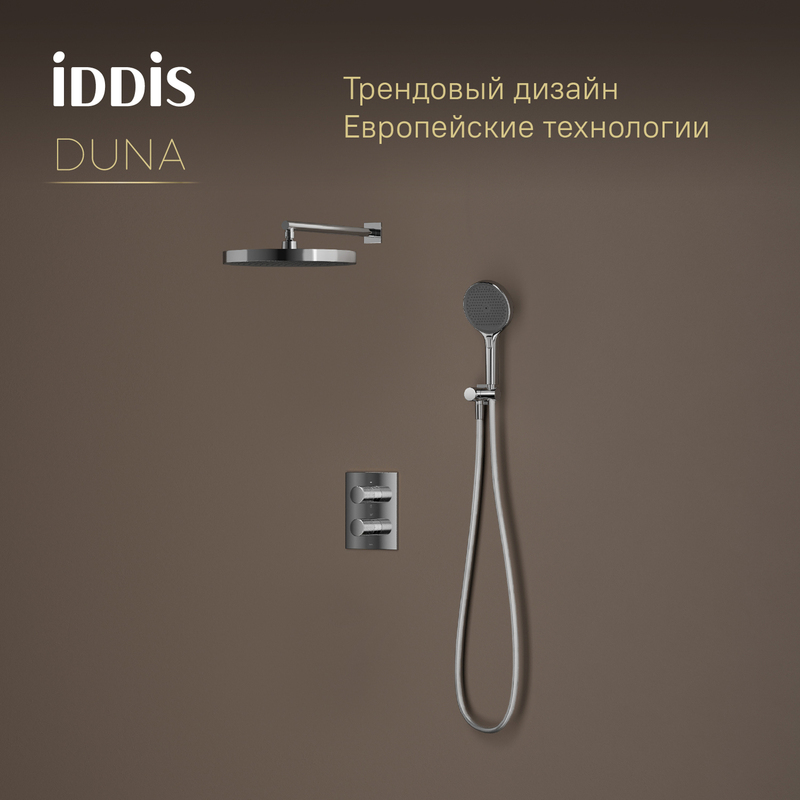 iDDiS
DUNA

Трендовый дизайн
Европейские технологии