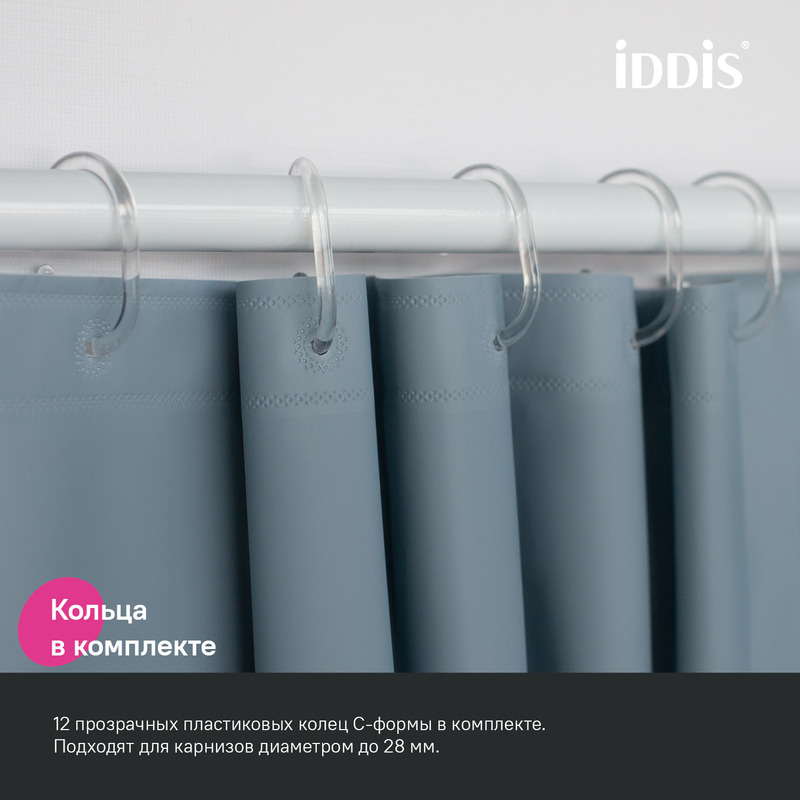 iDDiS®

Кольца в комплекте

12 прозрачных пластиковых колец С-формы в комплекте. Подходят для карнизов диаметром до 28 мм.