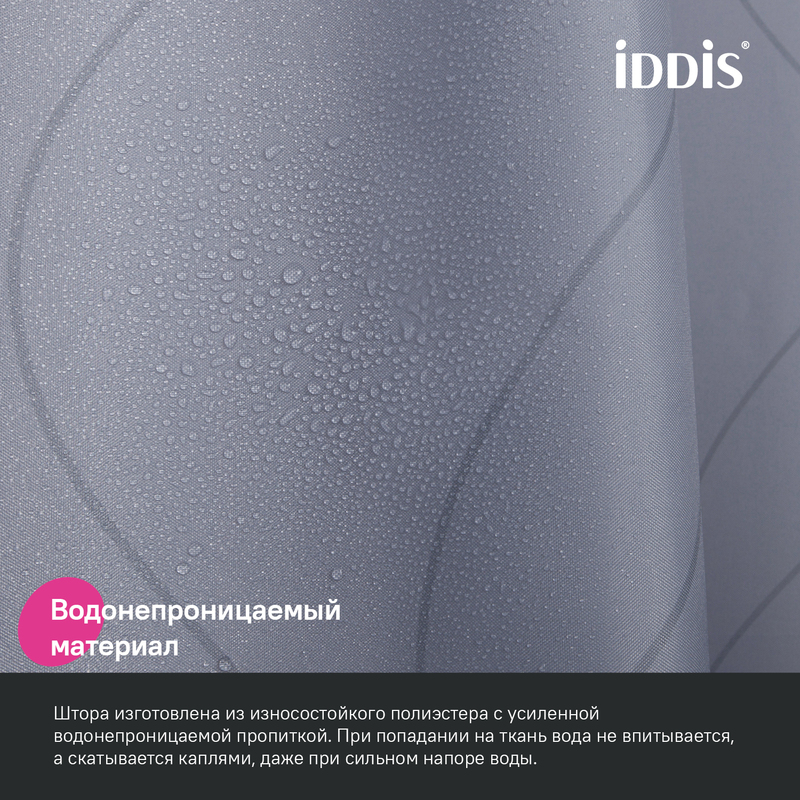 iDDiS®

Водонепроницаемый материал

Штора изготовлена из износостойкого полиэстера с усиленной водонепроницаемой пропиткой. При попадании на ткань вода не впитывается, а скатывается каплями, даже при сильном напоре воды.