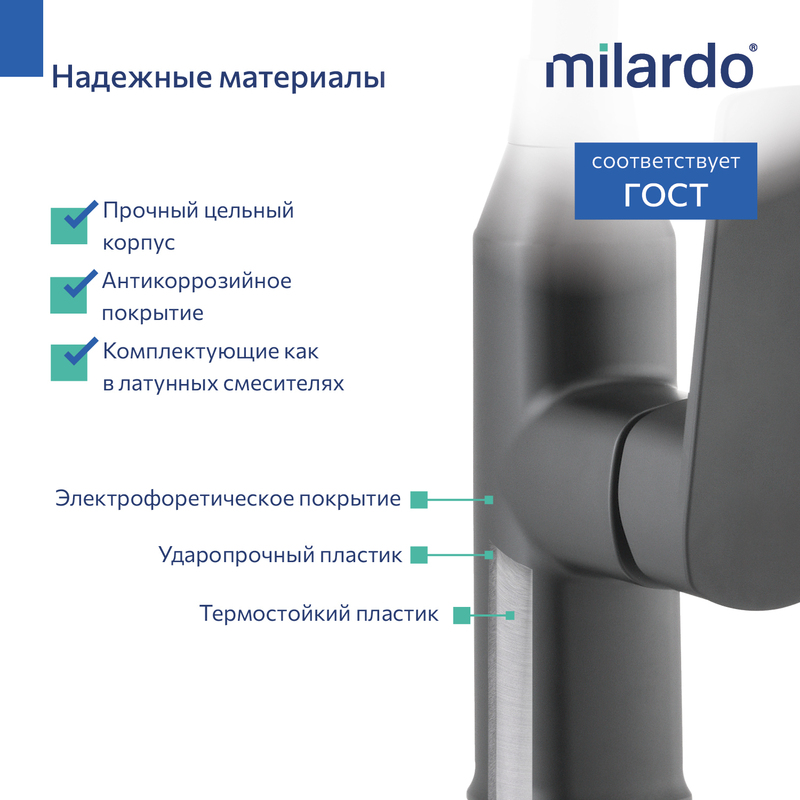 Надежные материалы

milardo®

соответствует
ГОСТ

Прочный цельный корпус

Антикоррозийное покрытие

Комплектующие как в латунных смесителях

Электрофоретическое покрытие

Ударопрочный пластик

Термостойкий пластик