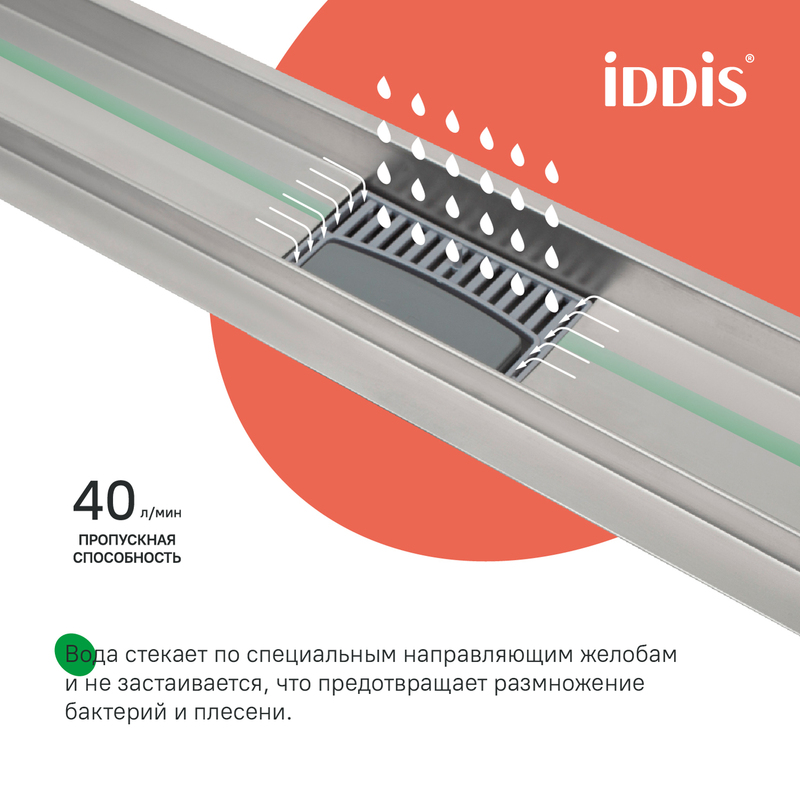 iDDiS®

40 л/мин
ПРОПУСКНАЯ СПОСОБНОСТЬ

Вода стекает по специальным направляющим желобам и не застаивается, что предотвращает размножение бактерий и плесени.