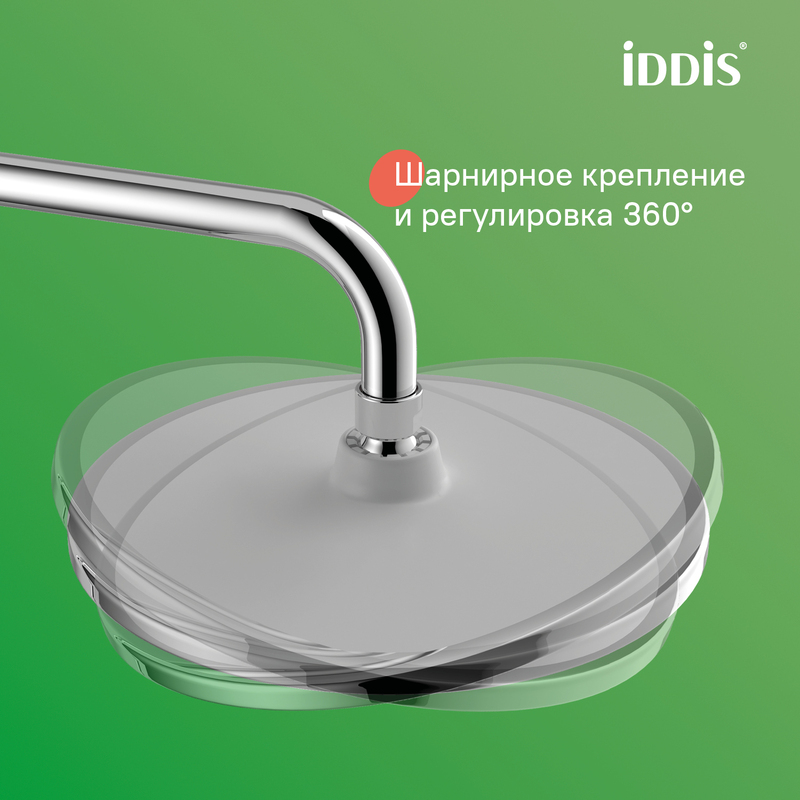 iDDiS®

Шарнирное крепление и регулировка 360°