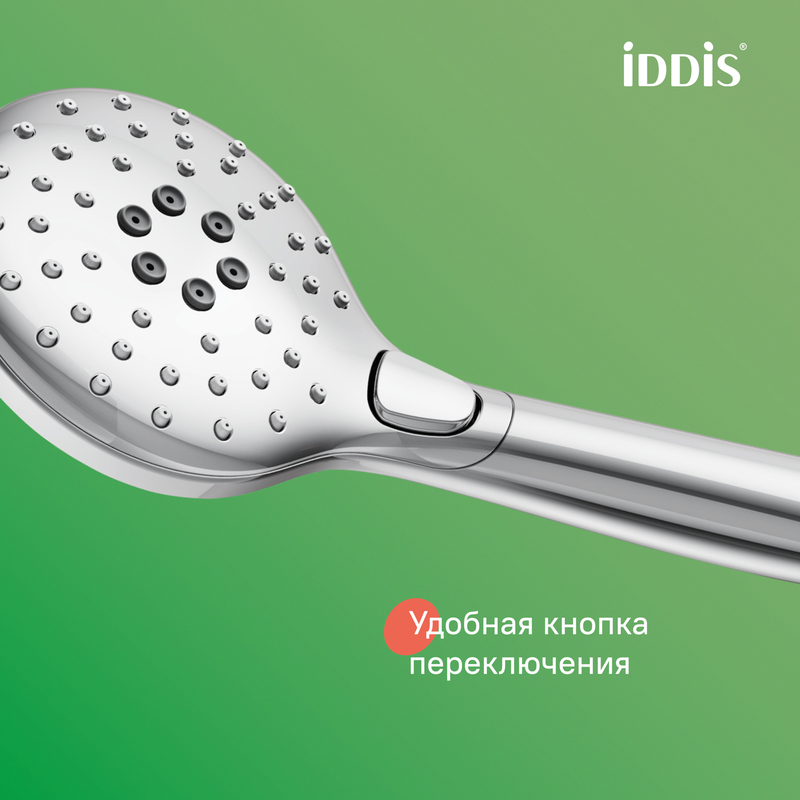 iDDiS®

Удобная кнопка переключения