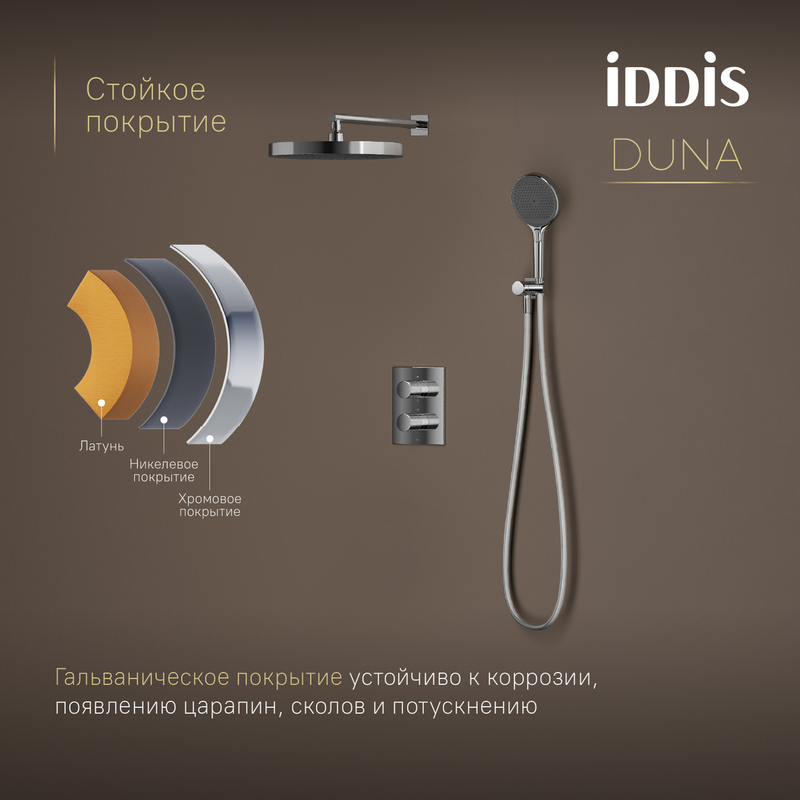 Стойкое покрытие

iDDiS

DUNA

Латунь

Никелевое покрытие

Хромовое покрытие

Гальваническое покрытие устойчиво к коррозии, появлению царапин, сколов и потускнению