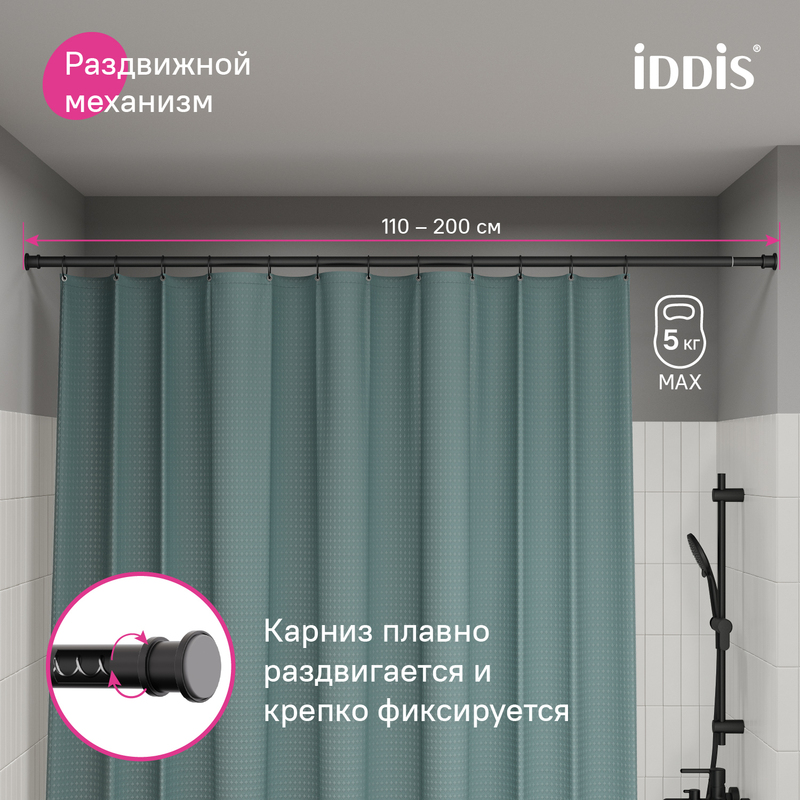 Раздвижной механизм

iDDiS®

110 – 200 см

5 кг
MAX

Карниз плавно раздвигается и крепко фиксируется