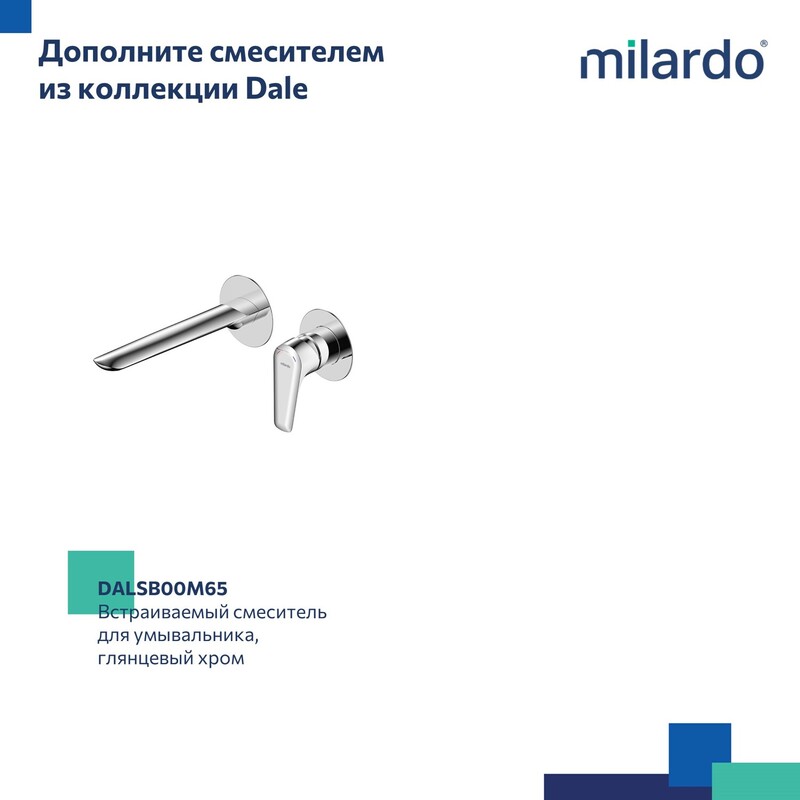 Дополните смесителем из коллекции Dale

milardo®

DALSB00M65
Встраиваемый смеситель для умывальника, глянцевый хром