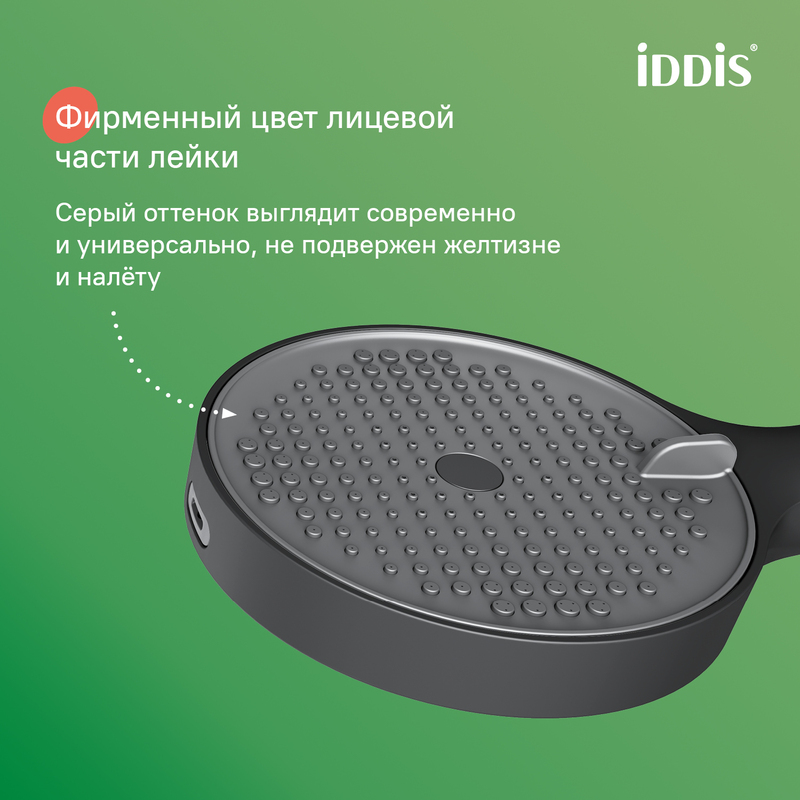 iDDiS®

Фирменный цвет лицевой части лейки

Серый оттенок выглядит современно и универсально, не подвержен желтизне и налёту