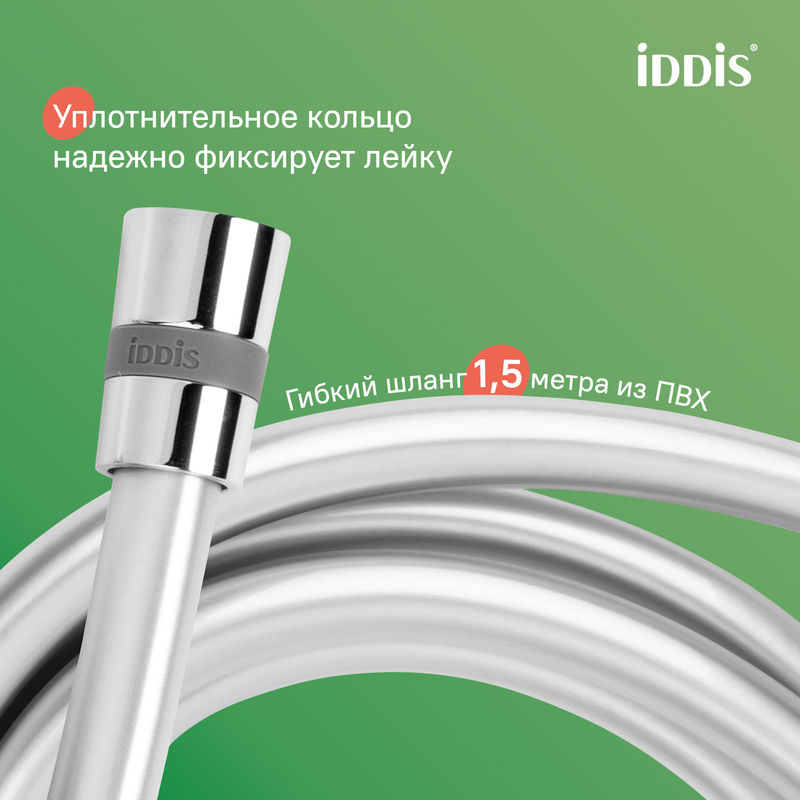 iDDiS®

Уплотнительное кольцо надежно фиксирует лейку

iDDiS

Гибкий шланг 1,5 метра из ПВХ