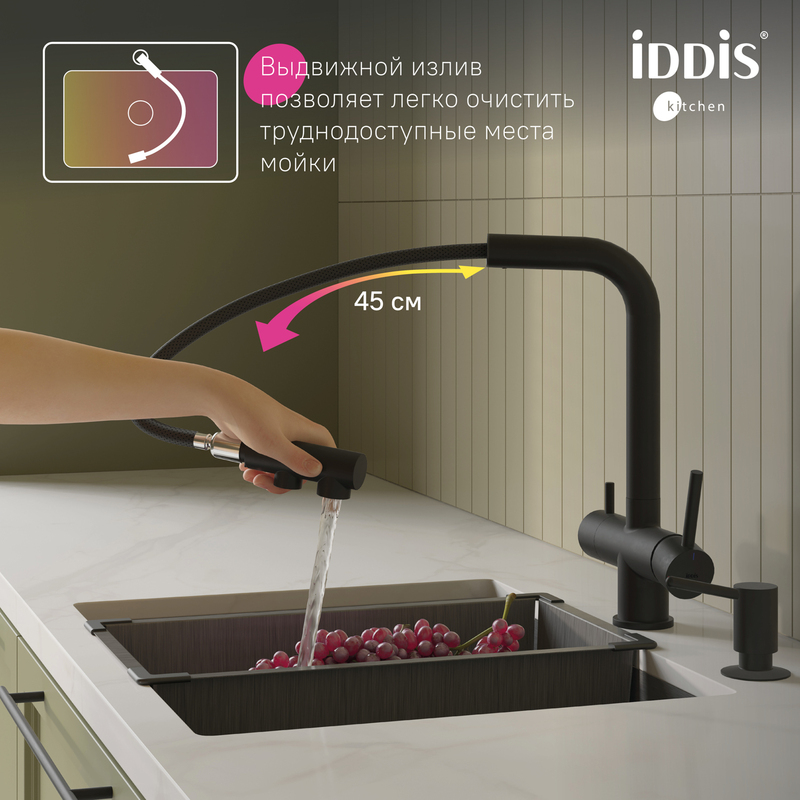 Выдвижной излив позволяет легко очистить труднодоступные места мойки

iDDiS®
kitchen

45 см