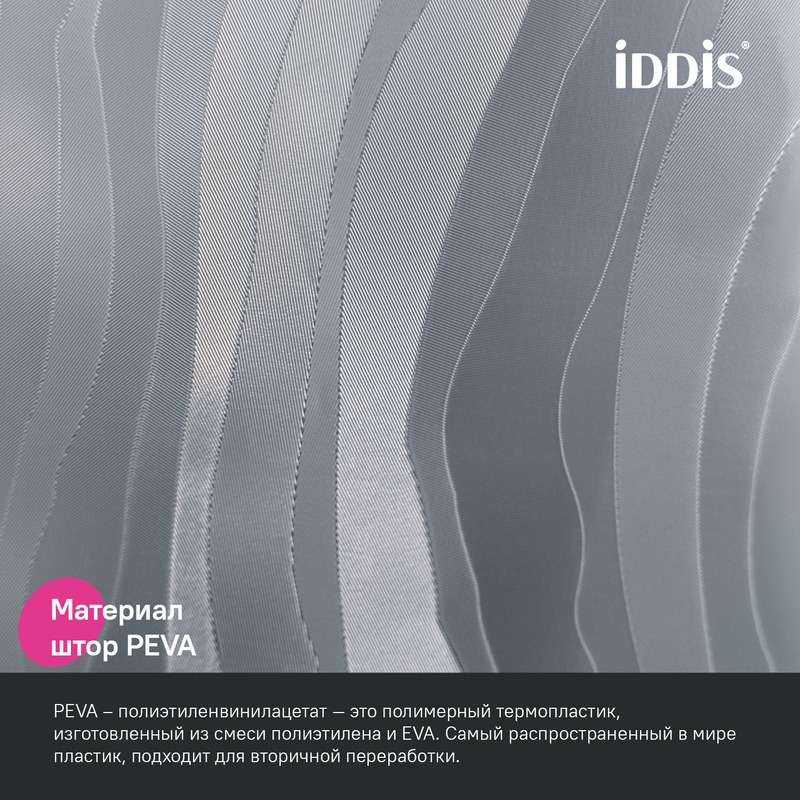 iDDiS®

Материал штор PEVA

PEVA – полиэтиленвинилацетат — это полимерный термопластик, изготовленный из смеси полиэтилена и EVA. Самый распространенный в мире пластик, подходит для вторичной переработки.