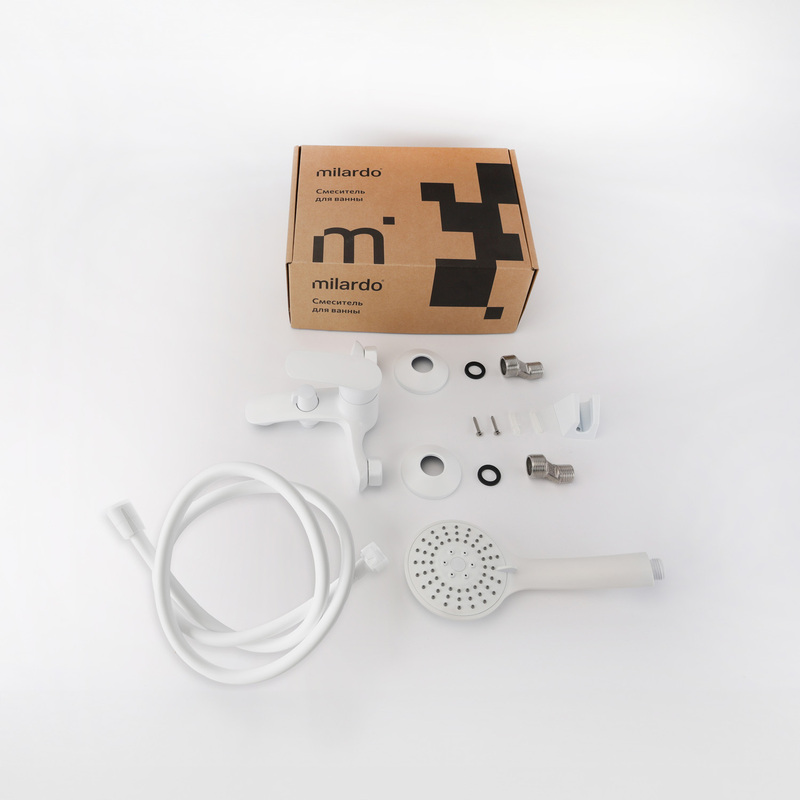 milardo
Смеситель для ванны
m

milardo
Смеситель для ванны