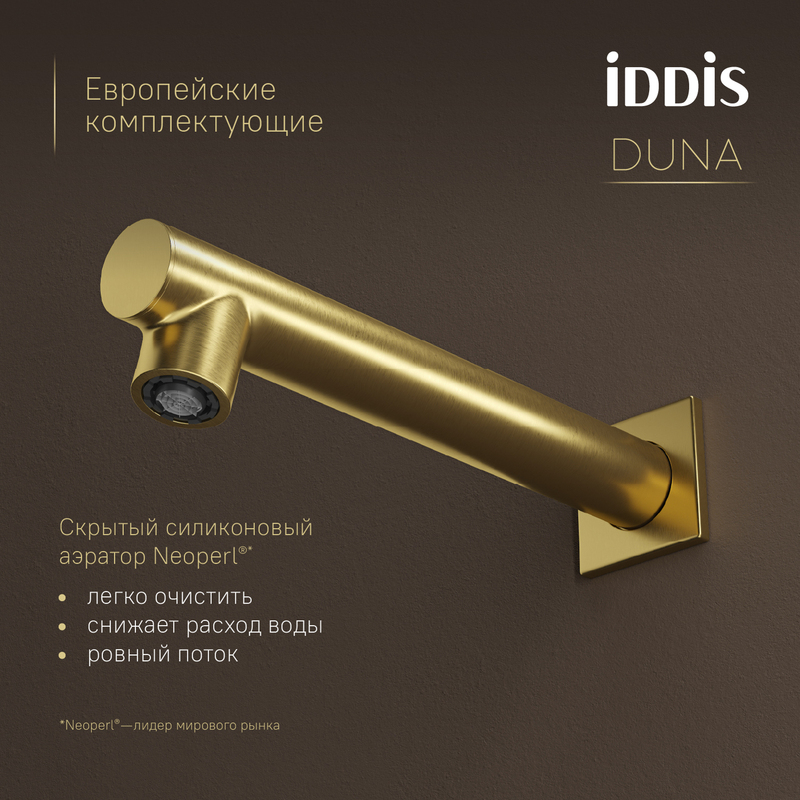 Европейские комплектующие

iDDiS

DUNA

Скрытый силиконовый аэратор Neoperl®*

• легко очистить
• снижает расход воды
• ровный поток

*Neoperl®—лидер мирового рынка