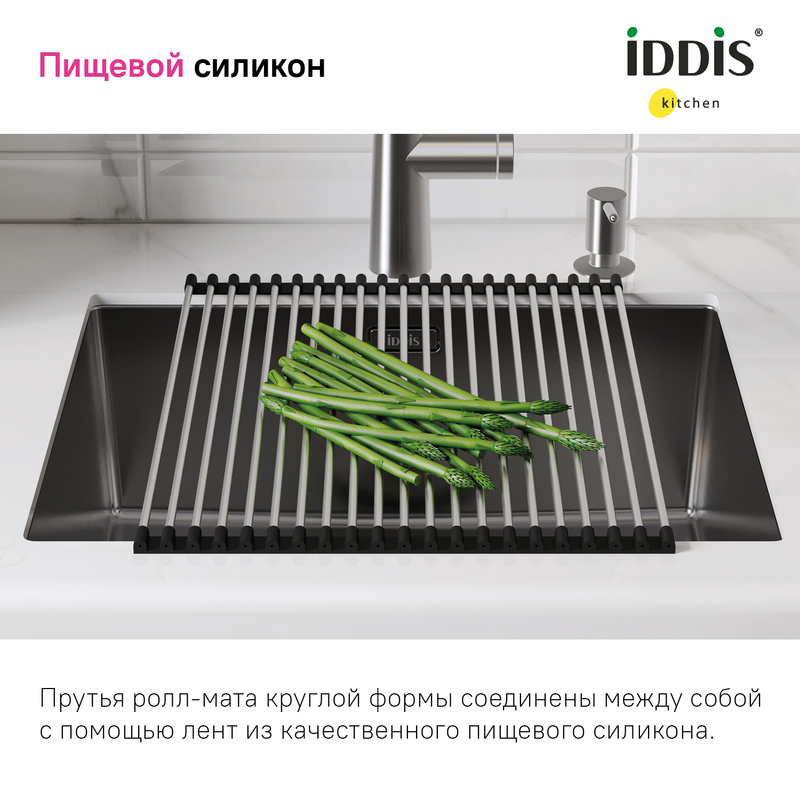 Пищевой силикон

iDDiS®
kitchen

iddis

Прутья ролл-мата круглой формы соединены между собой с помощью лент из качественного пищевого силикона.