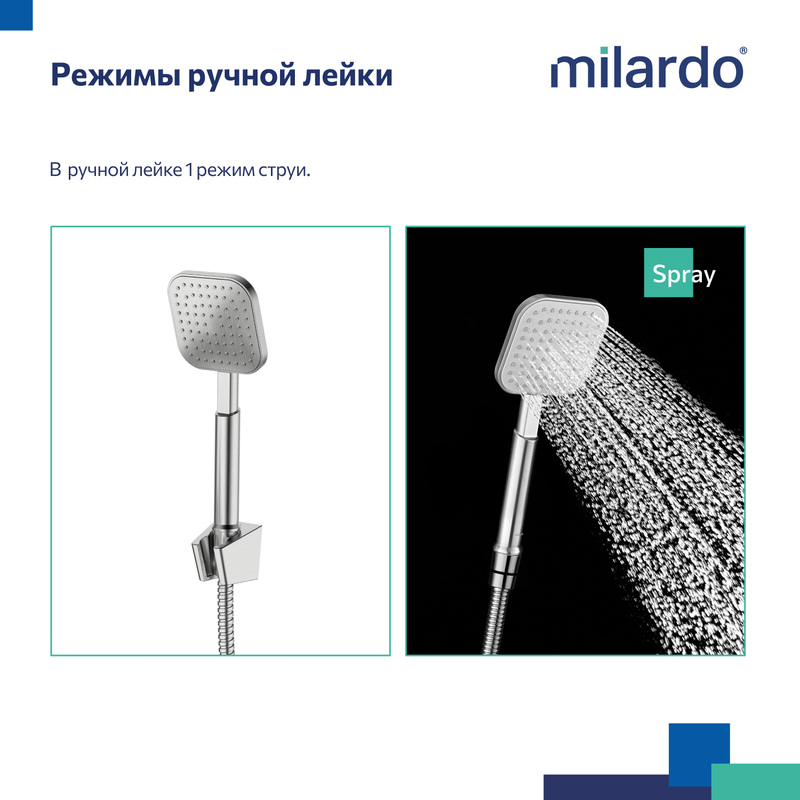 Режимы ручной лейки

milardo®

В ручной лейке 1 режим струи.

Spray