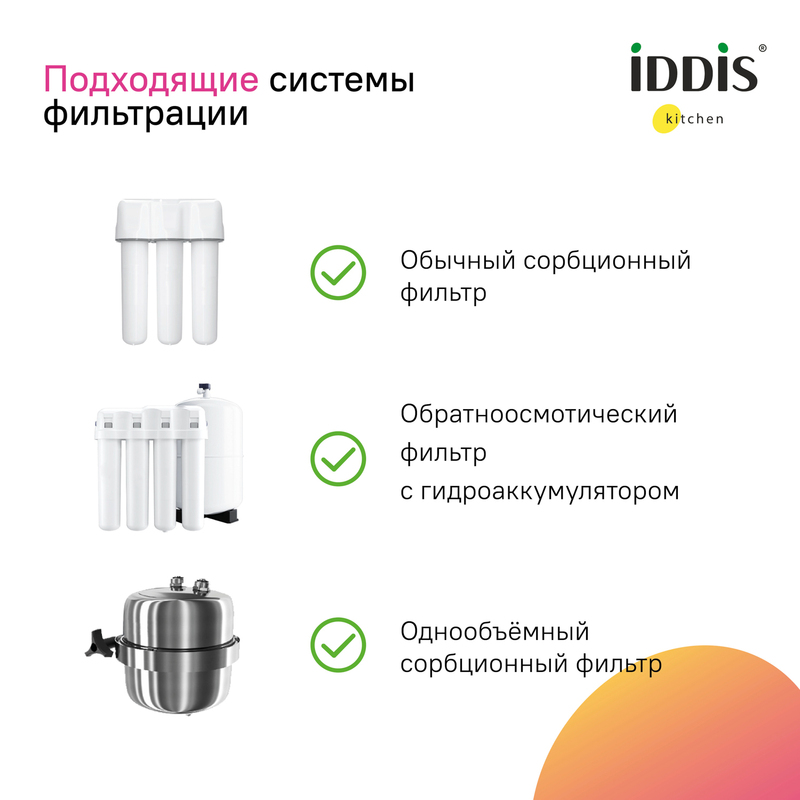 Подходящие системы фильтрации

iDDiS®
kitchen

Обычный сорбционный фильтр

Обратноосмотический фильтр с гидроаккумулятором

Однообъёмный сорбционный фильтр