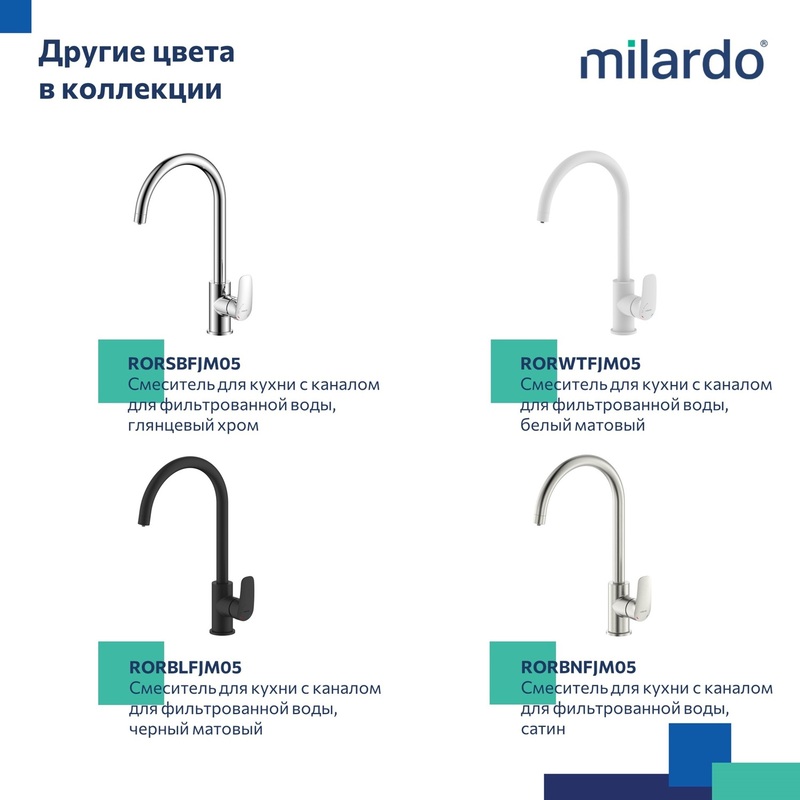 Другие цвета в коллекции

milardo®

RORSBFJM05
Смеситель для кухни с каналом для фильтрованной воды, глянцевый хром

RORWTFJM05
Смеситель для кухни с каналом для фильтрованной воды, белый матовый

RORBLFJM05
Смеситель для кухни с каналом для фильтрованной воды, черный матовый

RORBNFJM05
Смеситель для кухни с каналом для фильтрованной воды, сатин