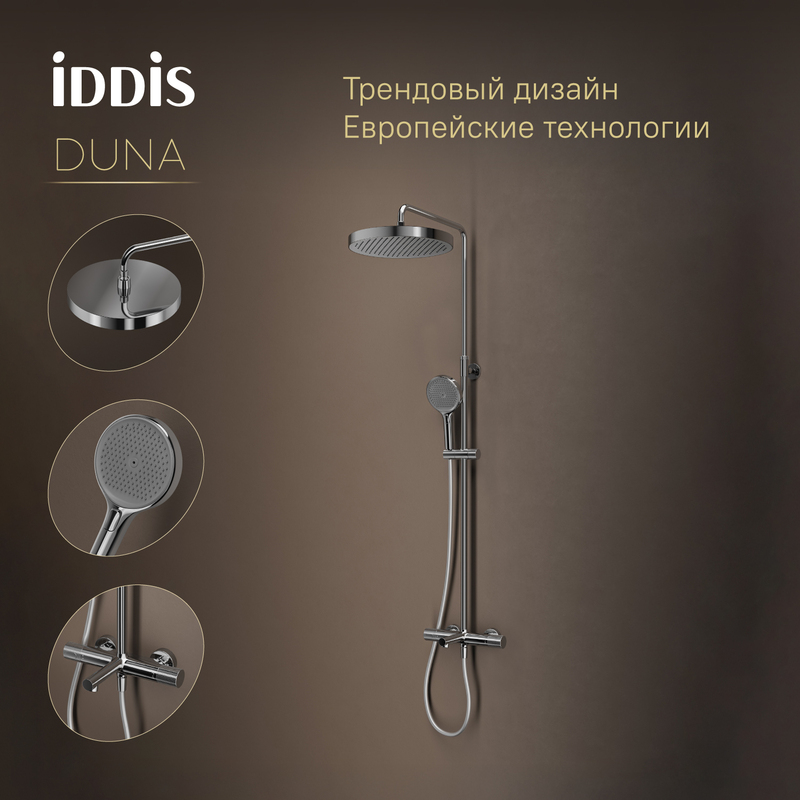 iDDiS

DUNA

Трендовый дизайн
Европейские технологии