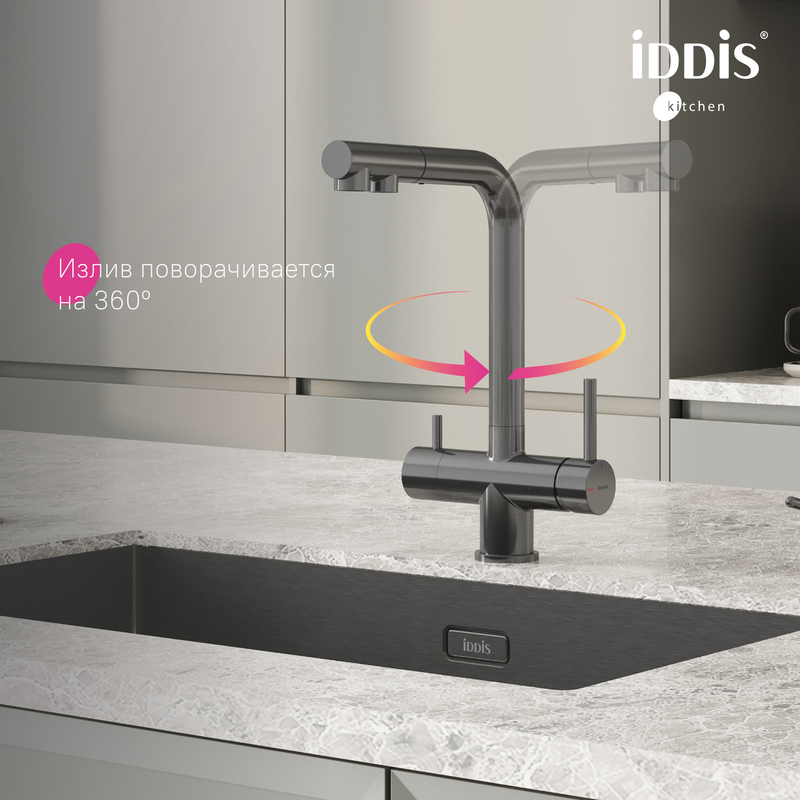 iDDiS®
kitchen

Излив поворачивается на 360°

iDDiS