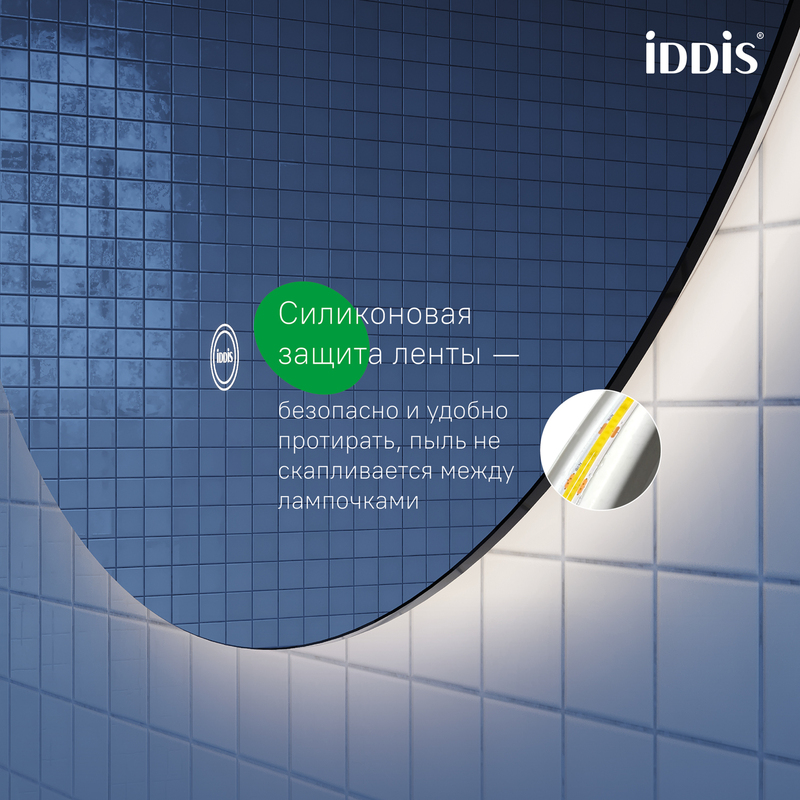 iDDiS®

iDDiS

Силиконовая защита ленты —

безопасно и удобно протирать, пыль не скапливается между лампочками