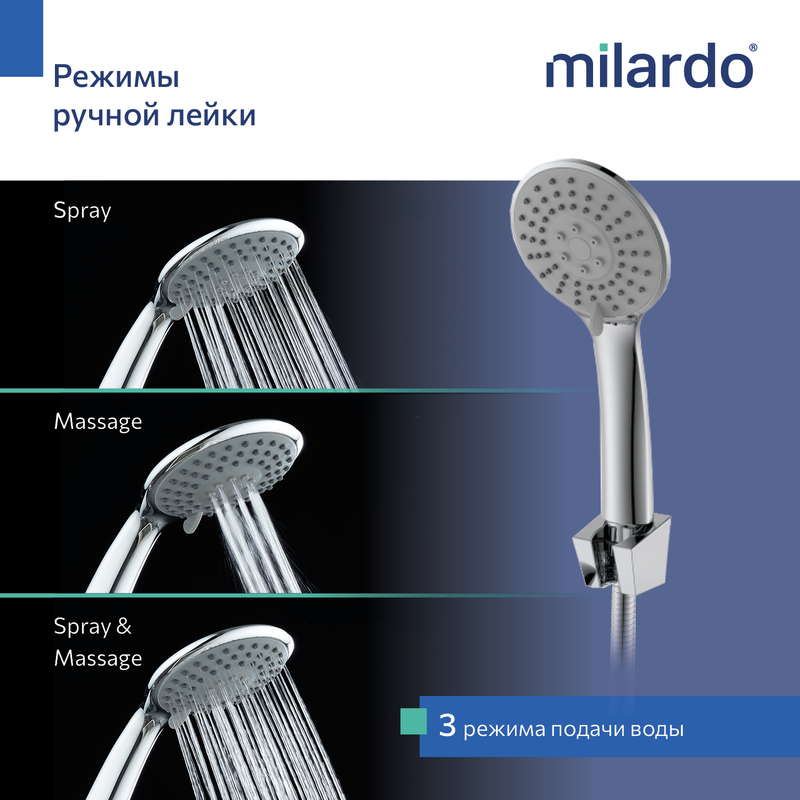 Режимы ручной лейки

milardo®

Spray

Massage

Spray & Massage

3 режима подачи воды