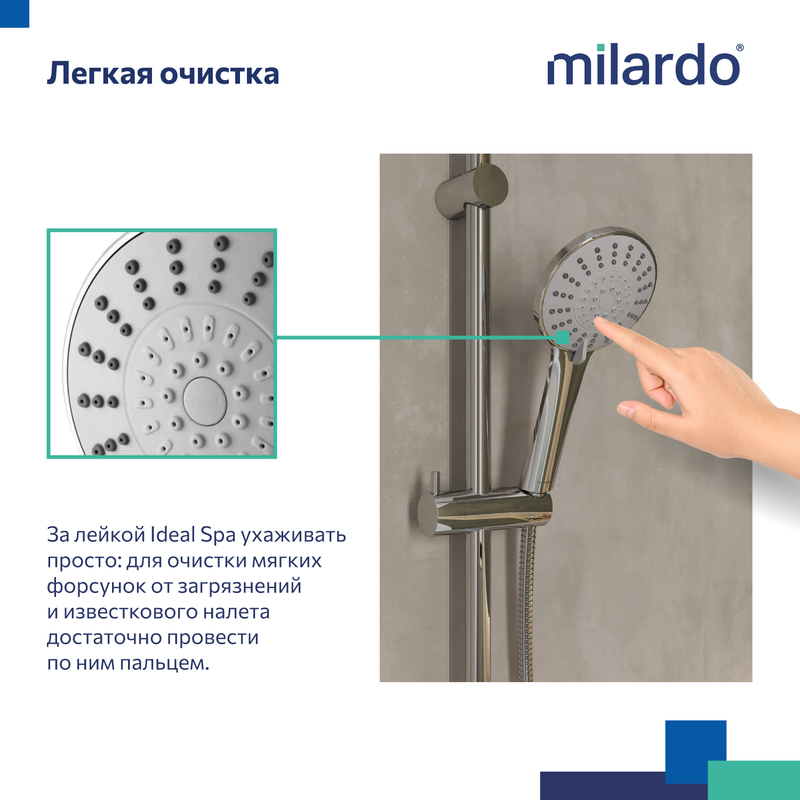 Легкая очистка

milardo®

За лейкой Ideal Spa ухаживать просто: для очистки мягких форсунок от загрязнений и известкового налета достаточно провести по ним пальцем.