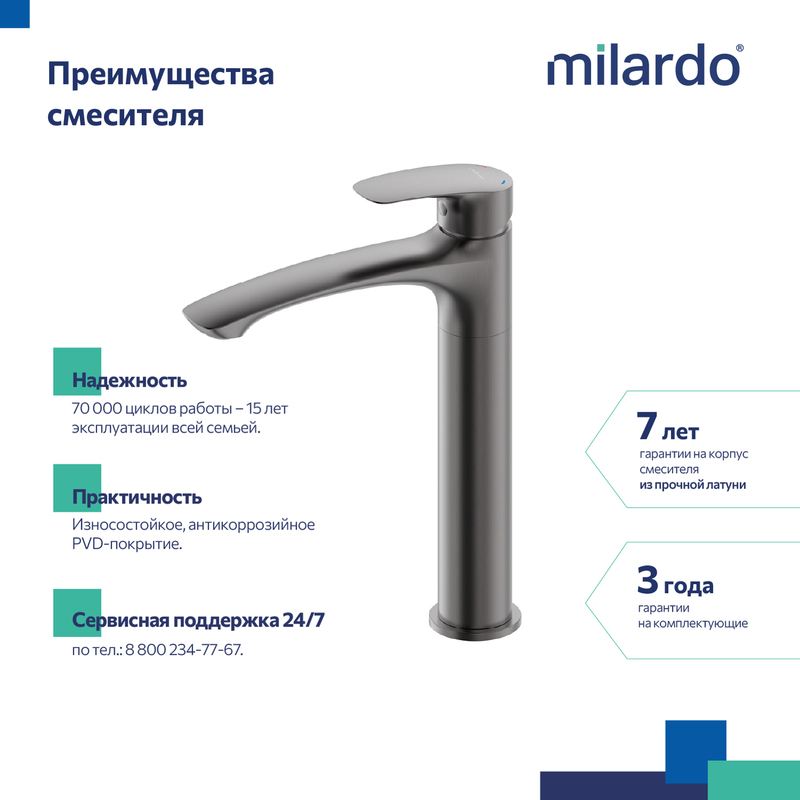 Преимущества смесителя

milardo®

Надежность
70 000 циклов работы – 15 лет эксплуатации всей семьей.

Практичность
Износостойкое, антикоррозийное PVD-покрытие.

Сервисная поддержка 24/7
по тел.: 8 800 234-77-67.

7 лет
гарантии на корпус смесителя
из прочной латуни

3 года
гарантии
на комплектующие